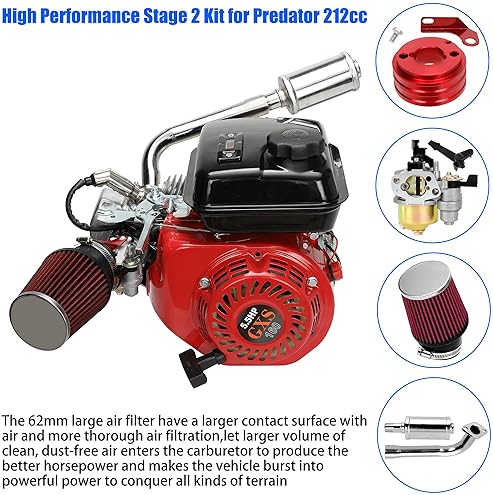 High Performance Stage 2 Kit for Predator 212cc

5.5HP GXS 160

The 62mm large air filter have a larger contact surface with air and more thorough air filtration,let larger volume of clean, dust-free air enters the carburetor to produce the better horsepower and makes the vehicle burst into powerful power to conquer all kinds of terrain